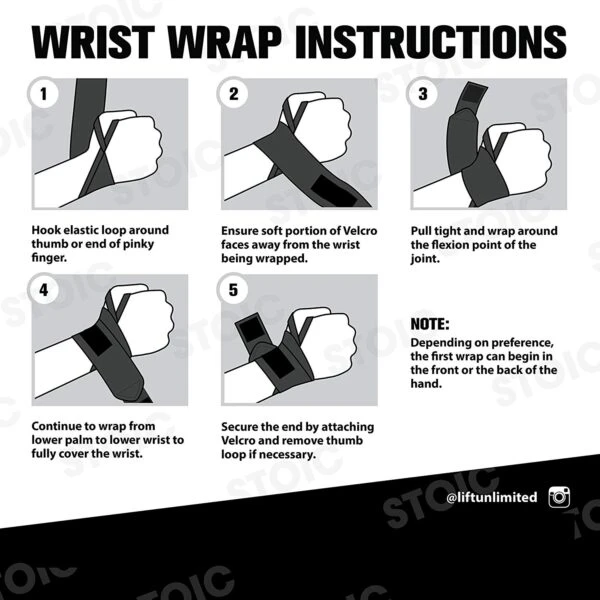 WRIST WRAP INSTRUCTIONS

1

Hook elastic loop around thumb or end of pinky finger.

2

Ensure soft portion of Velcro faces away from the wrist being wrapped.

3

Pull tight and wrap around the flexion point of the joint.

4

Continue to wrap from lower palm to lower wrist to fully cover the wrist.

5

Secure the end by attaching Velcro and remove thumb loop if necessary.

NOTE:
Depending on preference, the first wrap can begin in the front or the back of the hand.

@liftunlimited

STOIC